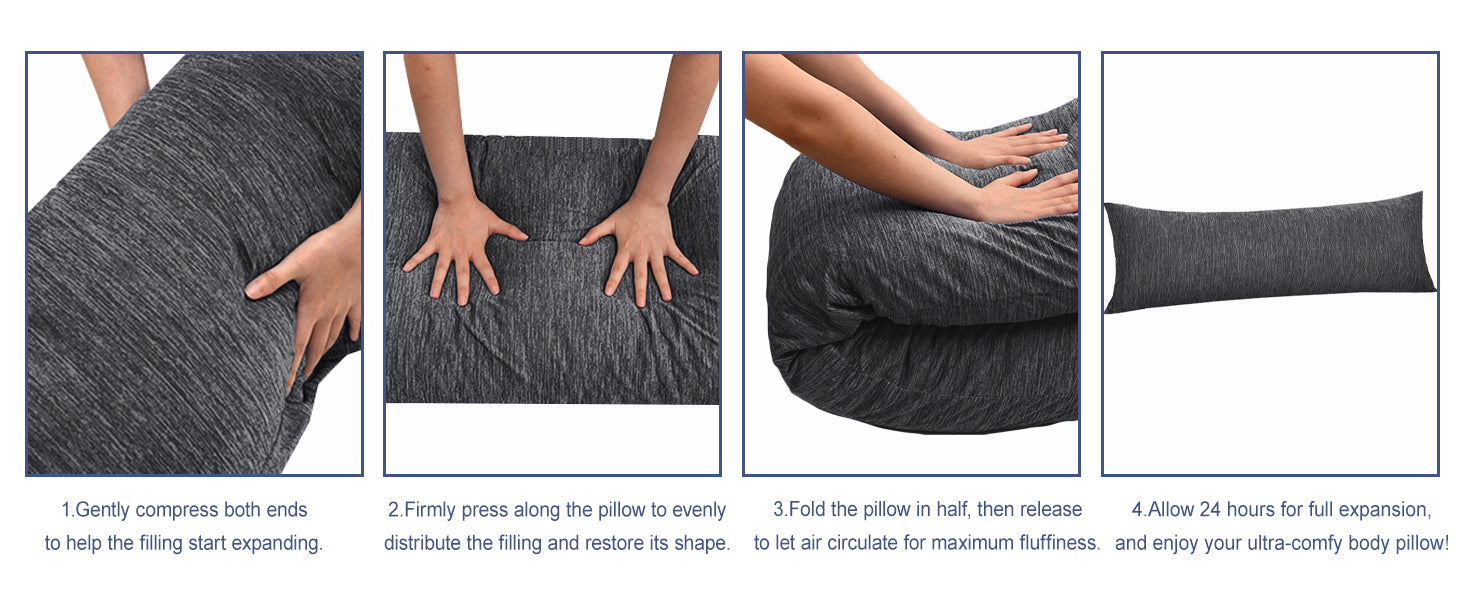 1.Gently compress both ends to help the filling start expanding.

2.Firmly press along the pillow to evenly distribute the filling and restore its shape.

3.Fold the pillow in half, then release to let air circulate for maximum fluffiness.

4.Allow 24 hours for full expansion, and enjoy your ultra-comfy body pillow!