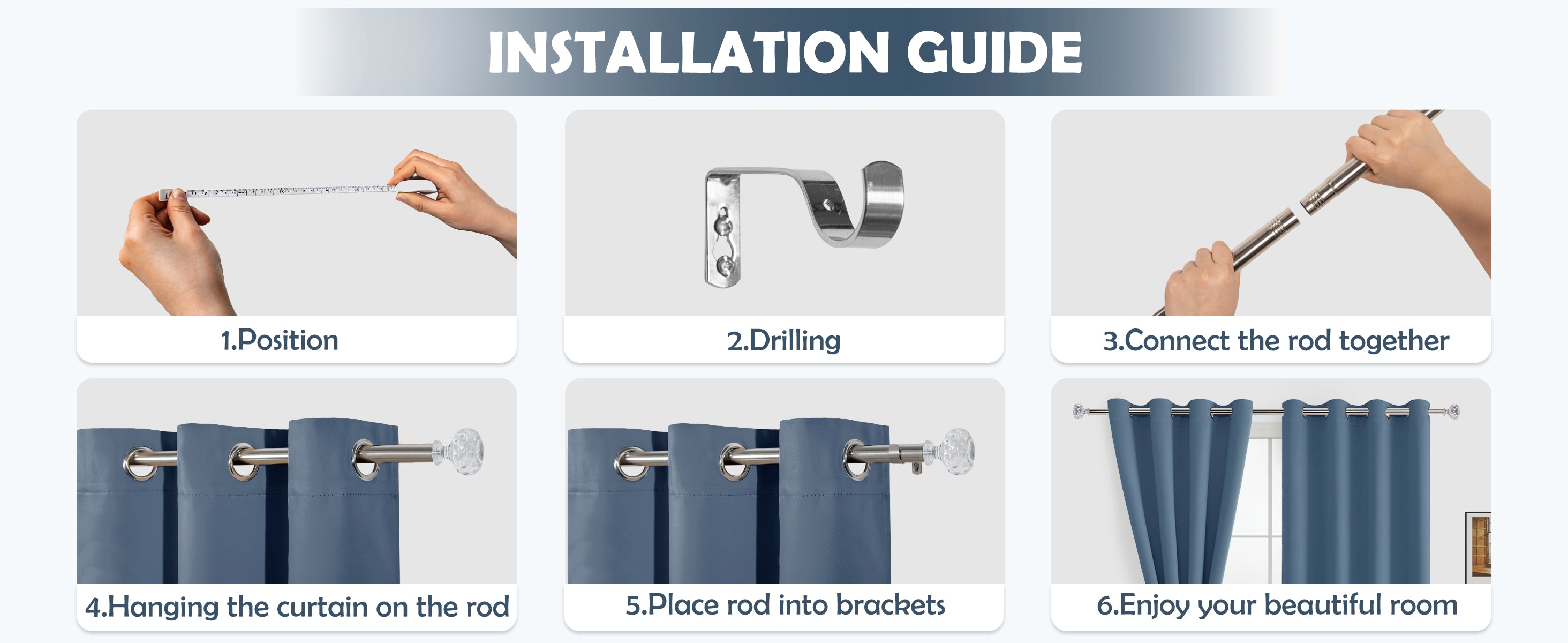 INSTALLATION GUIDE

1.Position

2.Drilling

3.Connect the rod together

4.Hanging the curtain on the rod

5.Place rod into brackets

6.Enjoy your beautiful room