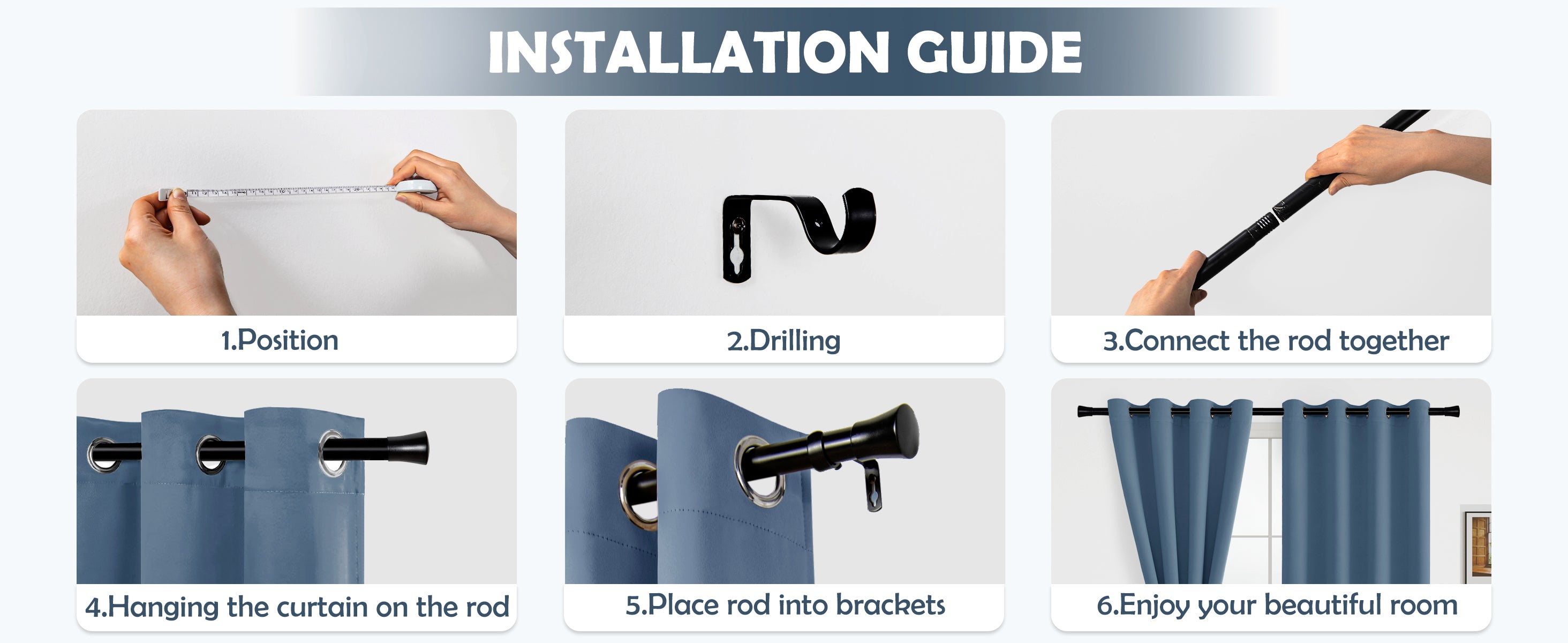 INSTALLATION GUIDE

1.Position

2.Drilling

3.Connect the rod together

4.Hanging the curtain on the rod

5.Place rod into brackets

6.Enjoy your beautiful room